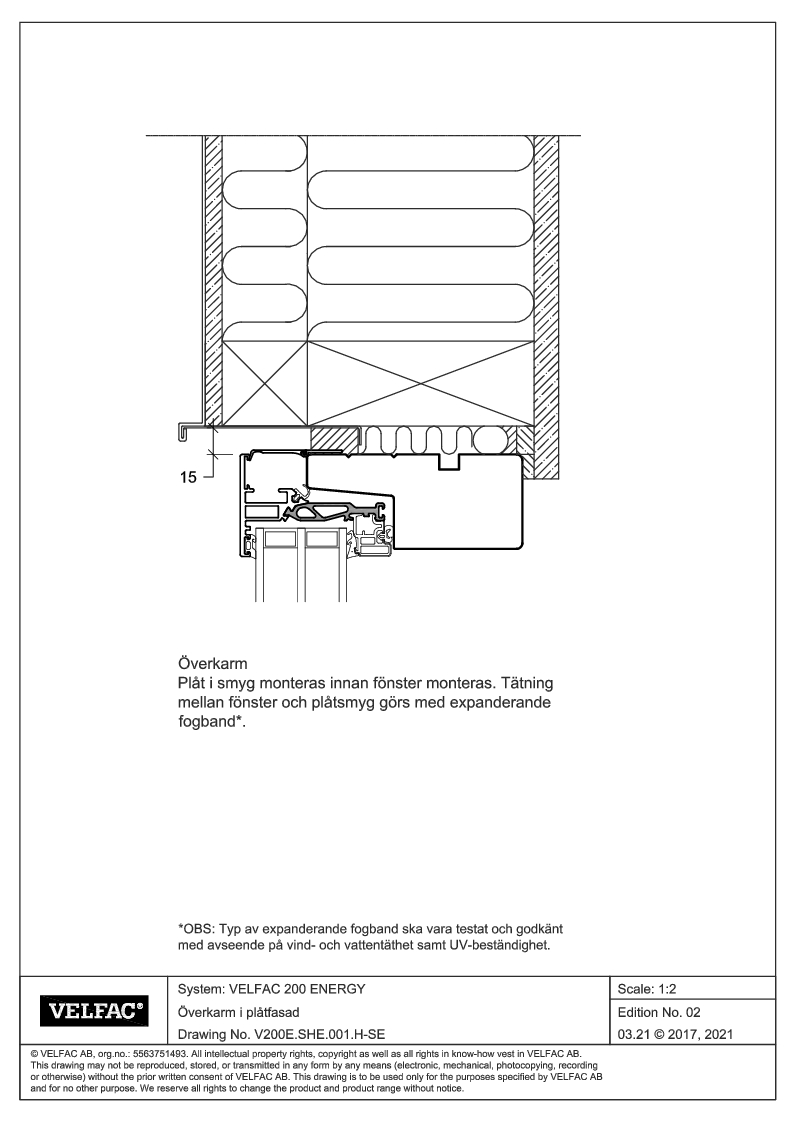 15

Överkarm
Plåt i smyg monteras innan fönster monteras. Tätning mellan fönster och plåtsmyg görs med expanderande fogband*.

*OBS: Typ av expanderande fogband ska vara testat och godkänt med avseende på vind- och vattentäthet samt UV-beständighet.

| VELFAC® | System: VELFAC 200 ENERGY | Scale: 1:2 |
|---|---|---|
| | Överkarm i plåtfasad | Edition No. 02 |
| | Drawing No. V200E.SHE.001.H-SE | 03.21 © 2017, 2021 |

© VELFAC AB, org.no.: 5563751493. All intellectual property rights, copyright as well as all rights in know-how vest in VELFAC AB. This drawing may not be reproduced, stored, or transmitted in any form by any means (electronic, mechanical, photocopying, recording or otherwise) without the prior written consent of VELFAC AB. This drawing is to be used only for the purposes specified by VELFAC AB and for no other purpose. We reserve all rights to change the product and product range without notice.